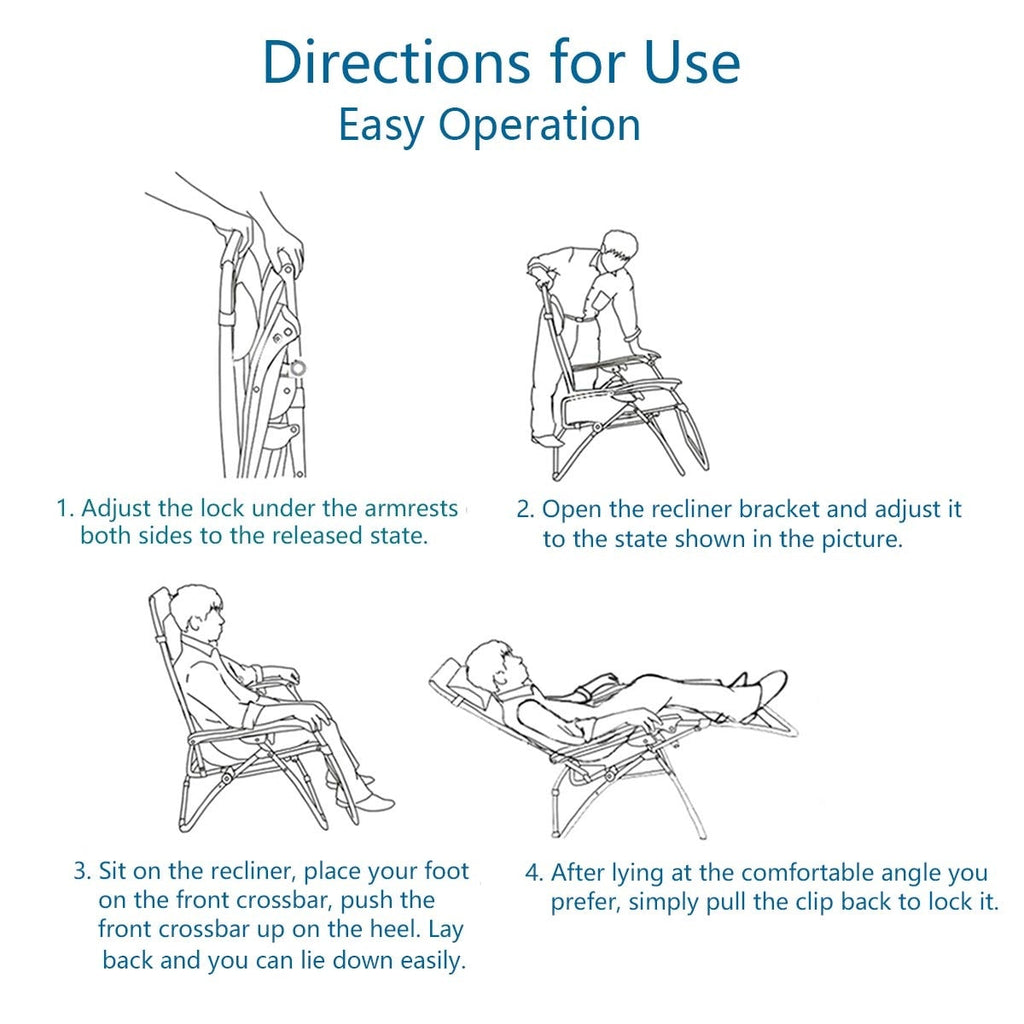 Directions for Use
Easy Operation

1. Adjust the lock under the armrests both sides to the released state.

2. Open the recliner bracket and adjust it to the state shown in the picture.

3. Sit on the recliner, place your foot on the front crossbar, push the front crossbar up on the heel. Lay back and you can lie down easily.

4. After lying at the comfortable angle you prefer, simply pull the clip back to lock it.